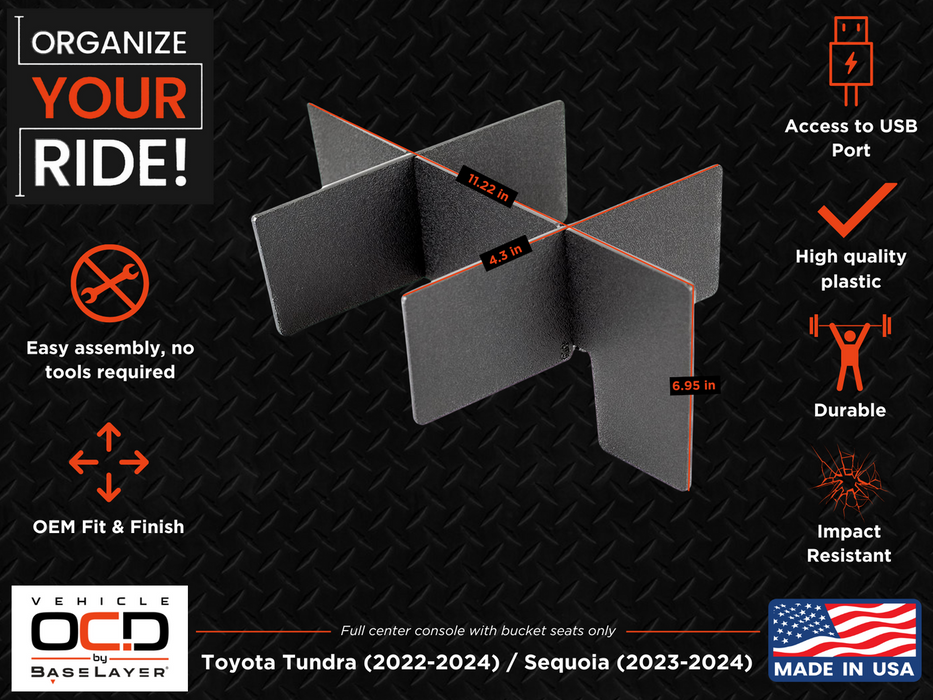 ORGANIZE YOUR RIDE!

Easy assembly, no tools required

OEM Fit & Finish

11.22 in

4.3 in

6.95 in

Access to USB Port

High quality plastic

Durable

Impact Resistant

VEHICLE OCD by BASELAYER

Full center console with bucket seats only

Toyota Tundra (2022-2024) / Sequoia (2023-2024)

MADE IN USA